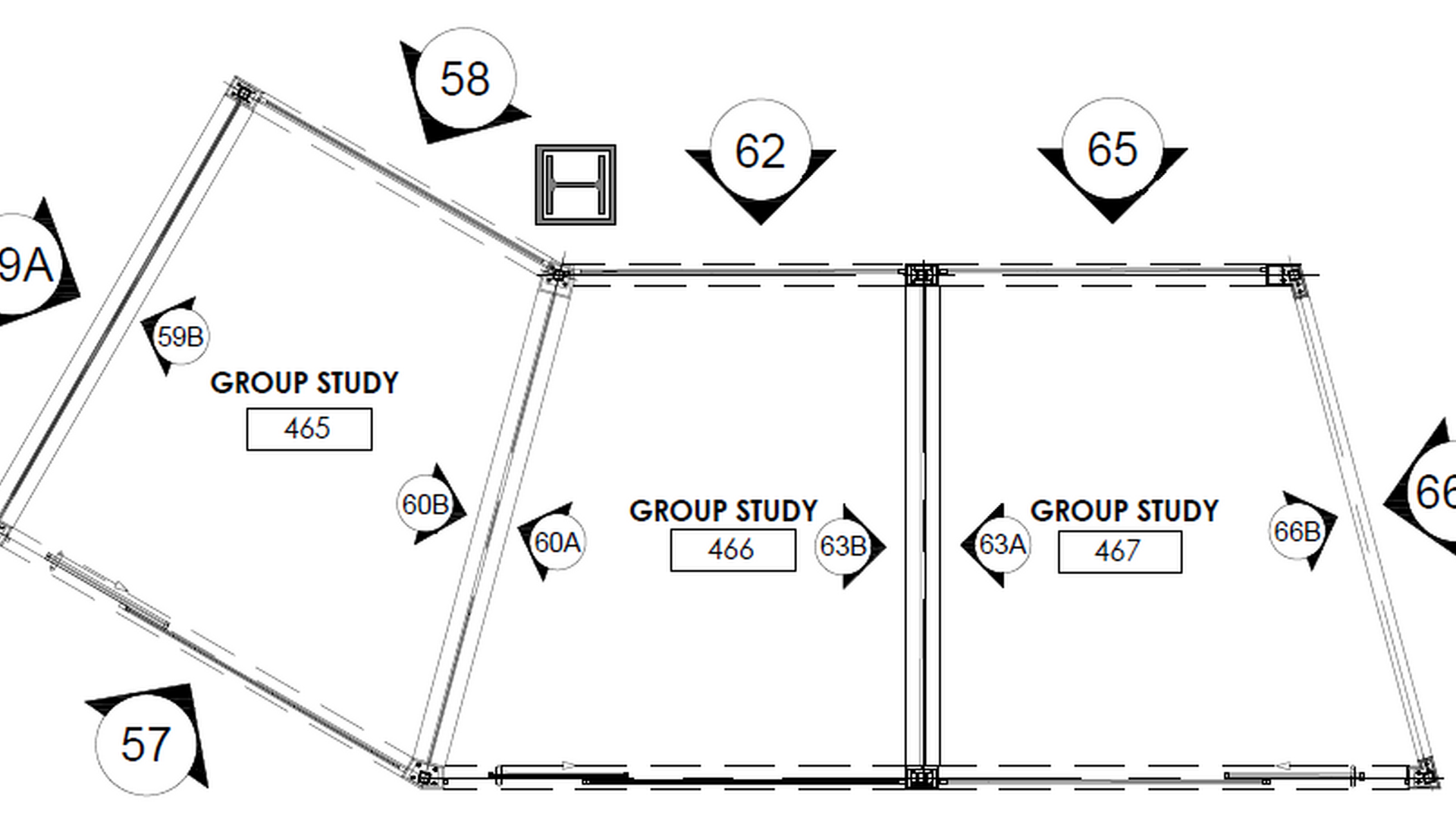 58

62

65

9A

59B

GROUP STUDY

465

60B

60A

GROUP STUDY

466

63B

63A

GROUP STUDY

467

66B

66

57